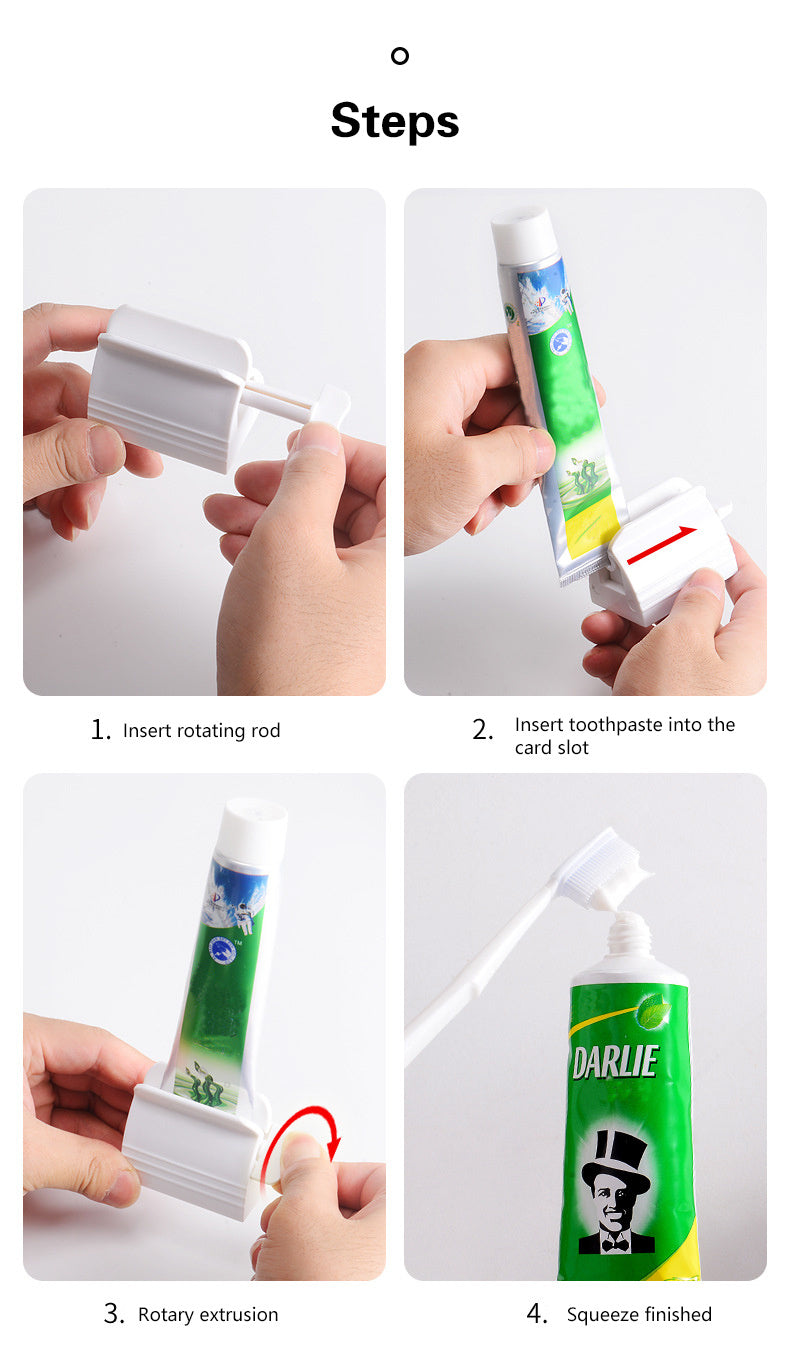 Steps

1. Insert rotating rod

2. Insert toothpaste into the card slot

3. Rotary extrusion

DARLIE

4. Squeeze finished